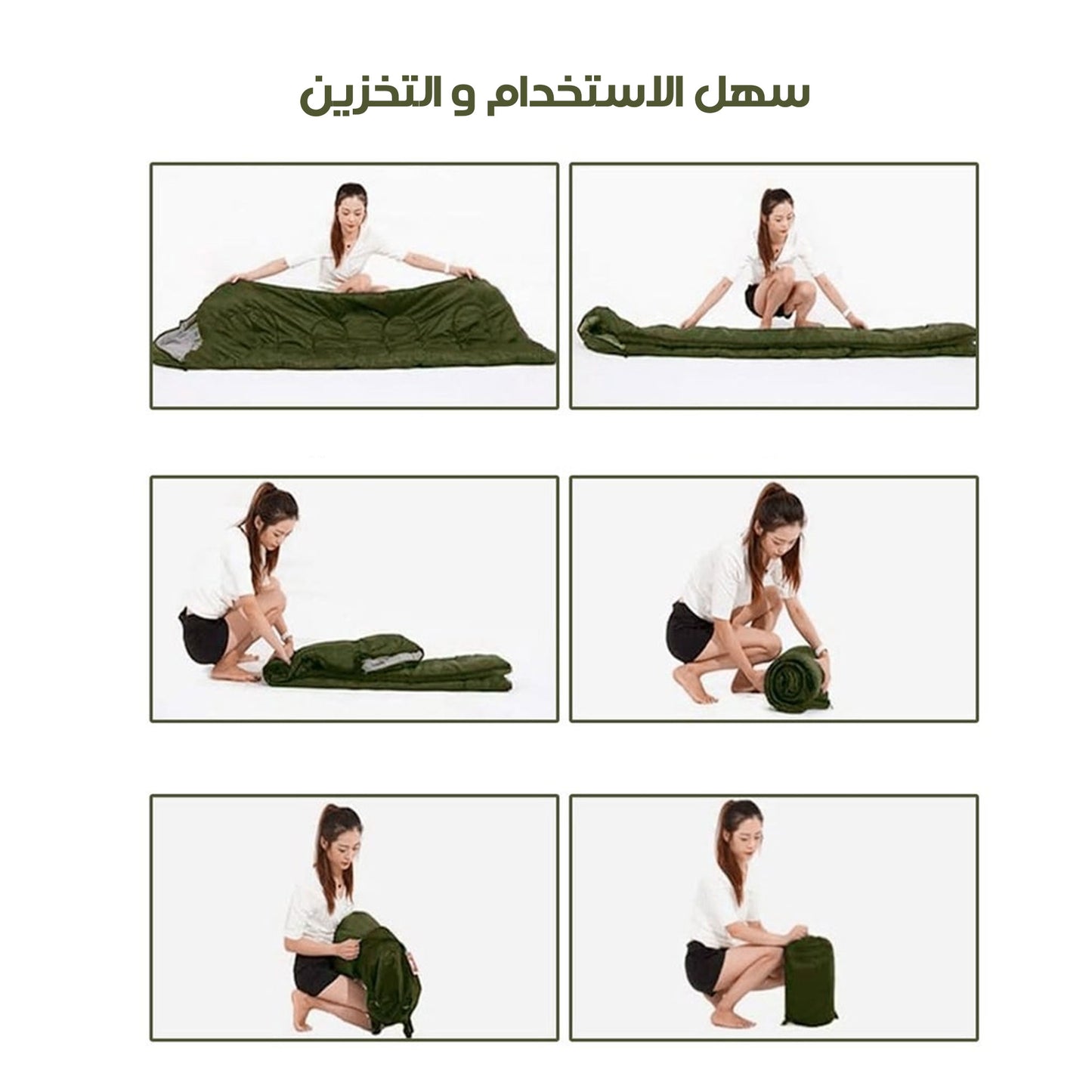 سهل الاستخدام و التخزين